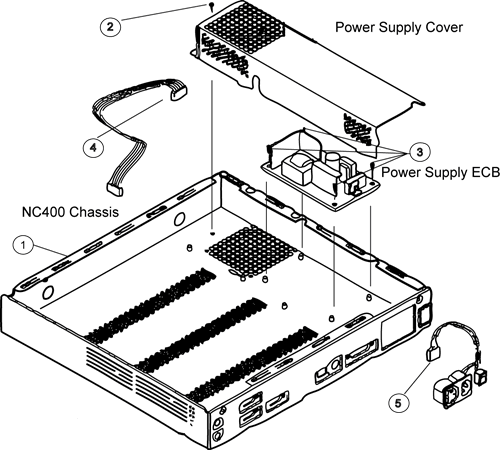 2
Power Supply Cover
4
3
Power Supply ECB
NC400 Chassis
1
5